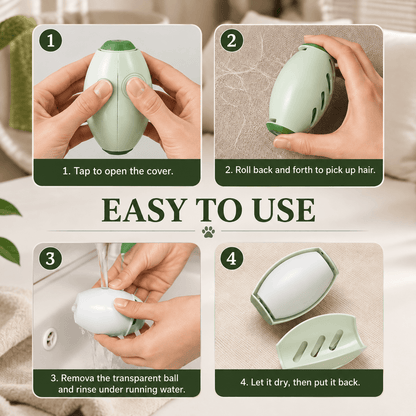 1

1. Tap to open the cover.

2

2. Roll back and forth to pick up hair.

EASY TO USE

3

3. Remova the transparent ball and rinse under running water.

4

4. Let it dry, then put it back.